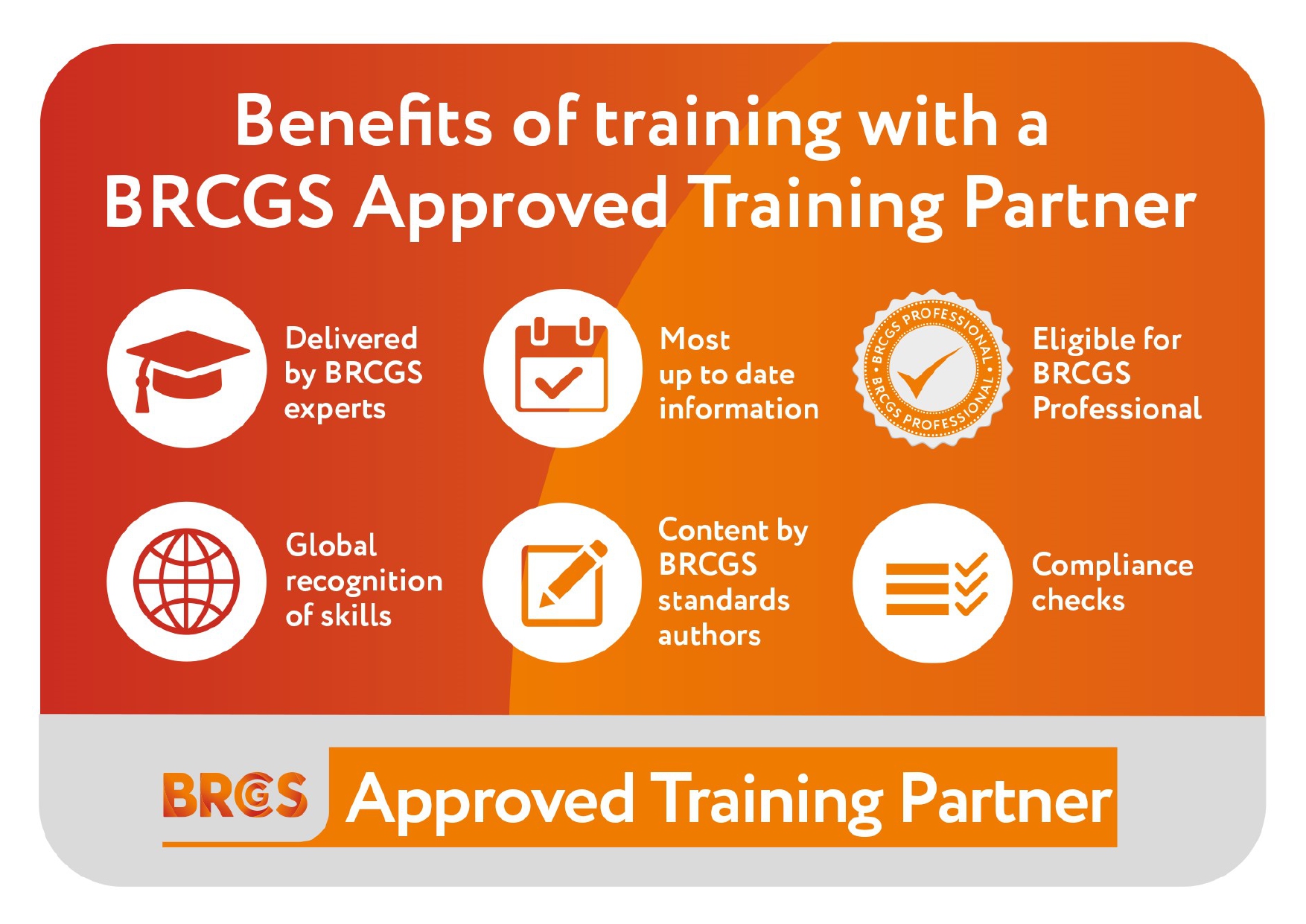 Benefits of training with a BRCGS Approved Training Partner

Delivered by BRCGS experts

Most up to date information

BRCGS PROFESSIONAL • BRCGS PROFESSIONAL •

Eligible for BRCGS Professional

Global recognition of skills

Content by BRCGS standards authors

Compliance checks

BRCGS Approved Training Partner